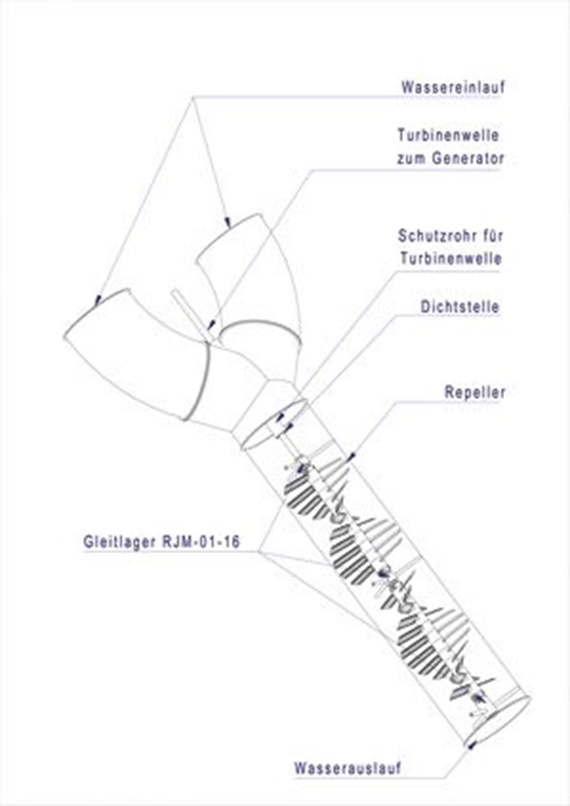 Wassereinlauf

Turbinenwelle
zum Generator

Schutzrohr für
Turbinenwelle

Dichtstelle

Repeller

Gleitlager RJM-01-16

Wasserauslauf