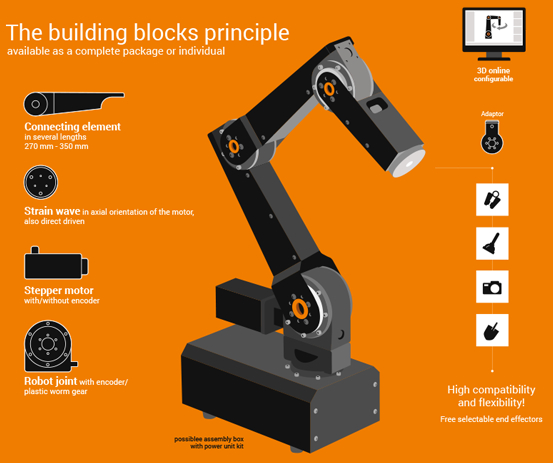 The building blocks principle
available as a complete package or individual

Connecting element
in several lengths
270 mm - 350 mm

Strain wave in axial orientation of the motor, also direct driven

Stepper motor
with/without encoder

Robot joint with encoder/ plastic worm gear

possiblee assembly box
with power unit kit

3D online configurable

Adaptor

High compatibility and flexibility!
Free selectable end effectors